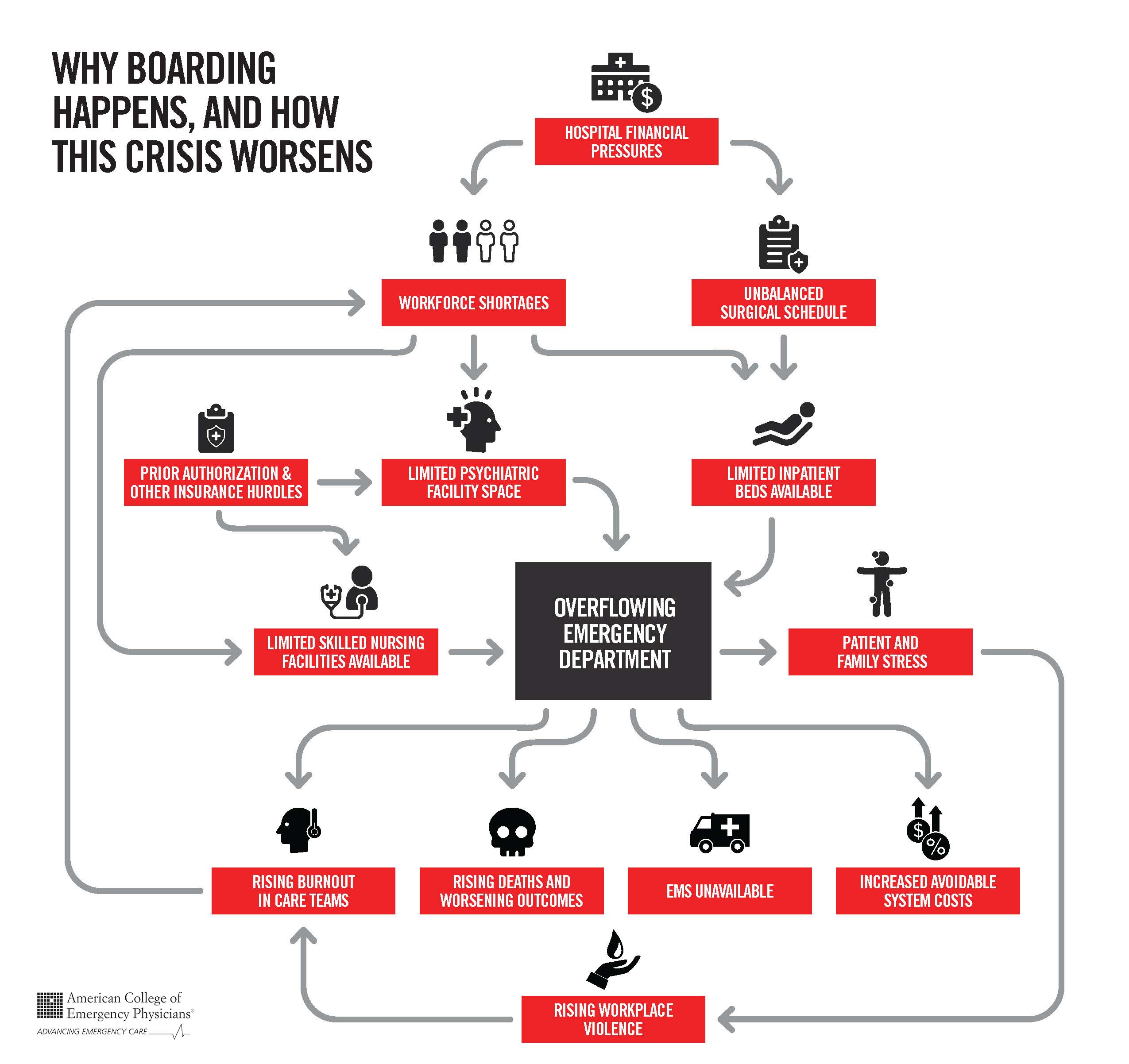 WHY BOARDING HAPPENS, AND HOW THIS CRISIS WORSENS

HOSPITAL FINANCIAL PRESSURES

WORKFORCE SHORTAGES

UNBALANCED SURGICAL SCHEDULE

PRIOR AUTHORIZATION & OTHER INSURANCE HURDLES

LIMITED PSYCHIATRIC FACILITY SPACE

LIMITED INPATIENT BEDS AVAILABLE

LIMITED SKILLED NURSING FACILITIES AVAILABLE

OVERFLOWING EMERGENCY DEPARTMENT

PATIENT AND FAMILY STRESS

RISING BURNOUT IN CARE TEAMS

RISING DEATHS AND WORSENING OUTCOMES

EMS UNAVAILABLE

INCREASED AVOIDABLE SYSTEM COSTS

RISING WORKPLACE VIOLENCE

American College of Emergency Physicians®
ADVANCING EMERGENCY CARE